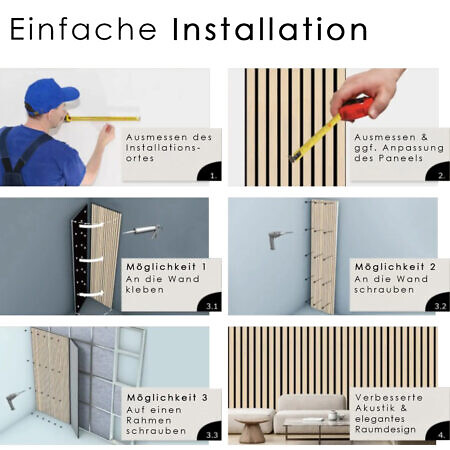 Einfache Installation

Ausmessen des Installationsortes

1.

Ausmessen & ggf. Anpassung des Paneels

2.

Möglichkeit 1
An die Wand kleben

3.1

Möglichkeit 2
An die Wand schrauben

3.2

Möglichkeit 3
Auf einen Rahmen schrauben

3.3

Verbesserte Akustik & elegantes Raumdesign

4.